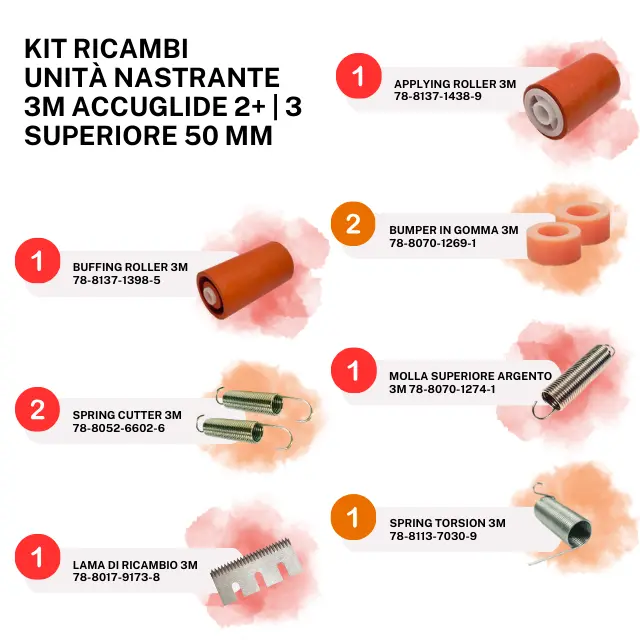 KIT RICAMBI
UNITÀ NASTRANTE
3M ACCUGLIDE 2+ | 3
SUPERIORE 50 MM

1
APPLYING ROLLER 3M
78-8137-1438-9

2
BUMPER IN GOMMA 3M
78-8070-1269-1

1
BUFFING ROLLER 3M
78-8137-1398-5

1
MOLLA SUPERIORE ARGENTO
3M 78-8070-1274-1

2
SPRING CUTTER 3M
78-8052-6602-6

1
SPRING TORSION 3M
78-8113-7030-9

1
LAMA DI RICAMBIO 3M
78-8017-9173-8